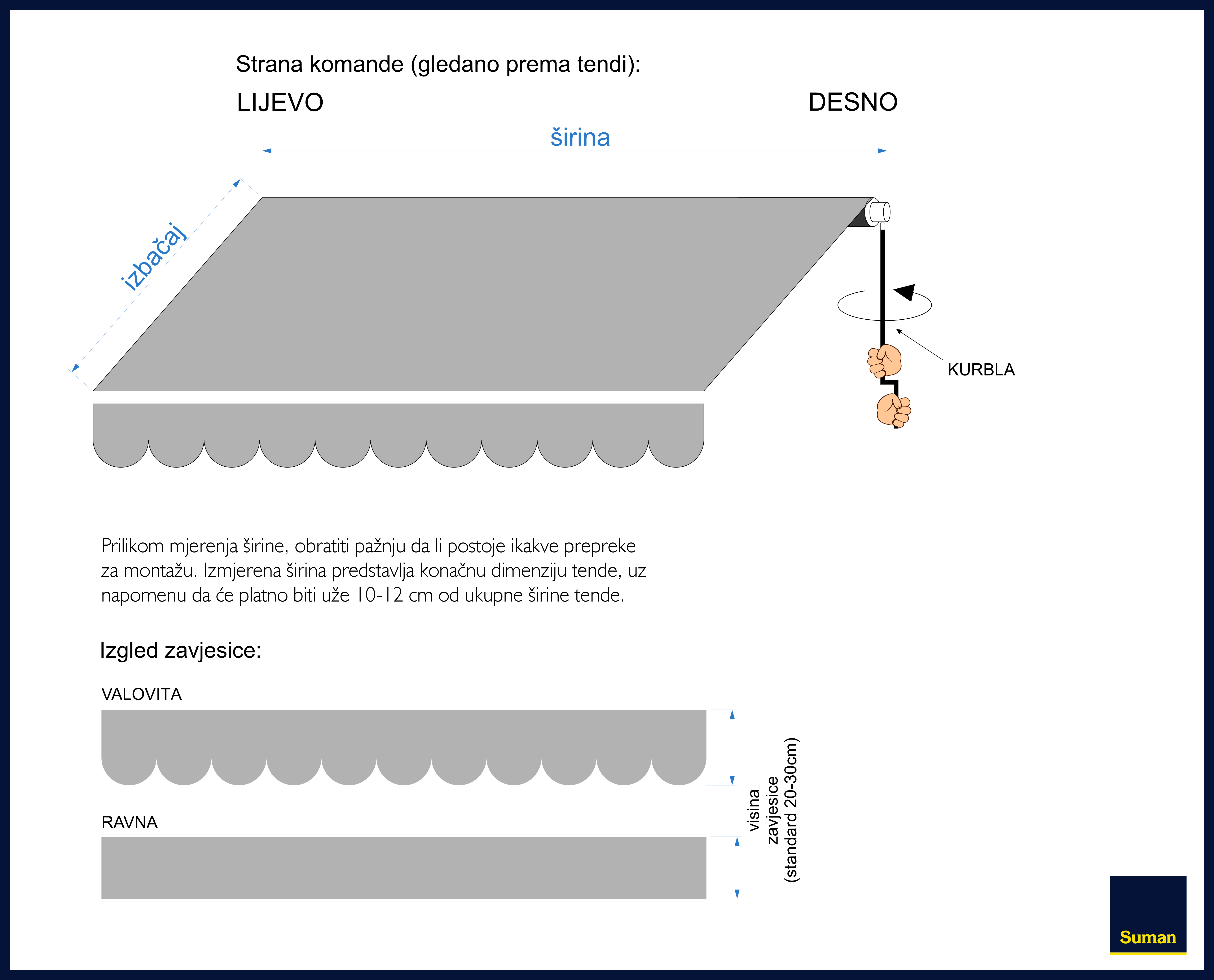 Strana komande (gledano prema tendi):

LIJEVO

DESNO

širina

izbačaj

KURBLA

Prilikom mjerenja širine, obratiti pažnju da li postoje ikakve prepreke za montažu. Izmjerena širina predstavlja konačnu dimenziju tende, uz napomenu da će platno biti uže 10-12 cm od ukupne širine tende.

Izgled zavjesice:

VALOVITA

RAVNA

visina zavjesice (standard 20-30cm)

Suman